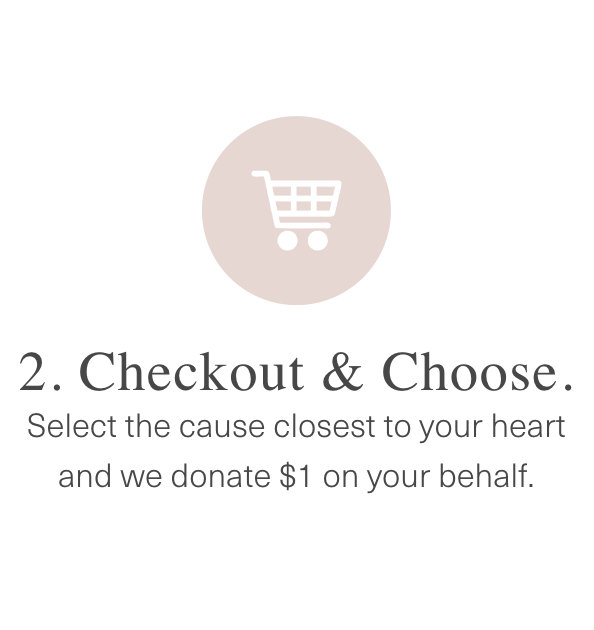 2. Checkout & Choose.

Select the cause closest to your heart and we donate $1 on your behalf.